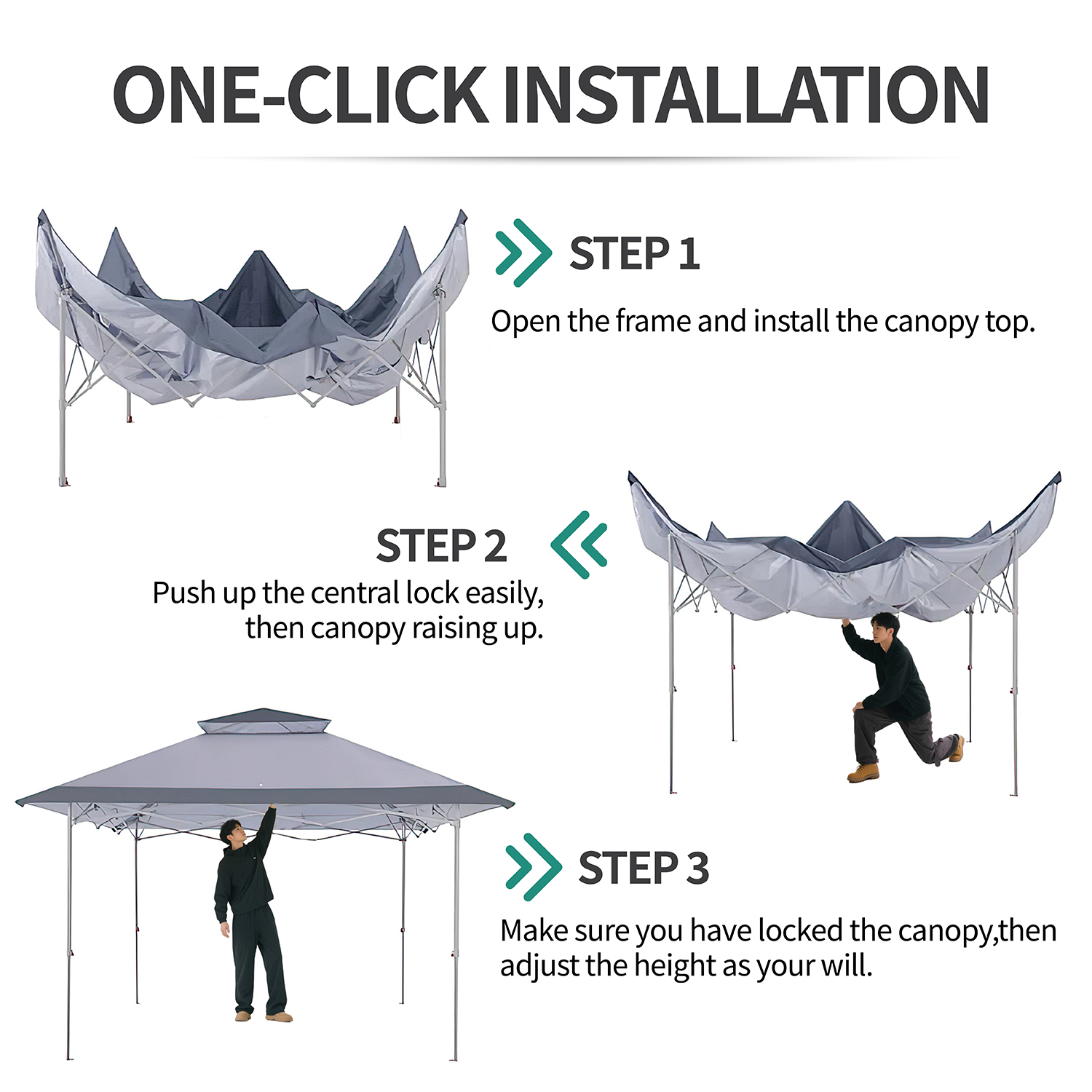 ONE-CLICK INSTALLATION

STEP 1

Open the frame and install the canopy top.

STEP 2

Push up the central lock easily, then canopy raising up.

STEP 3

Make sure you have locked the canopy,then adjust the height as your will.